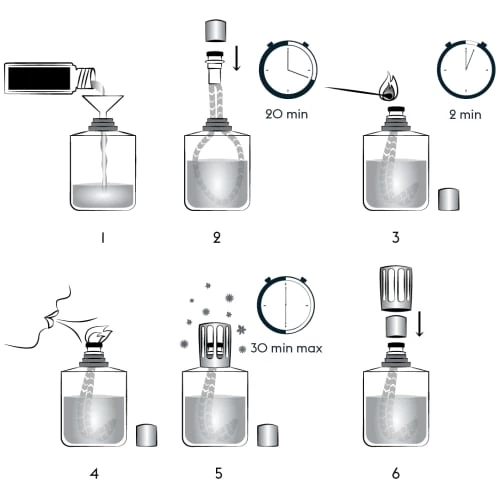 20 min

2 min

1

2

3

30 min max

4

5

6