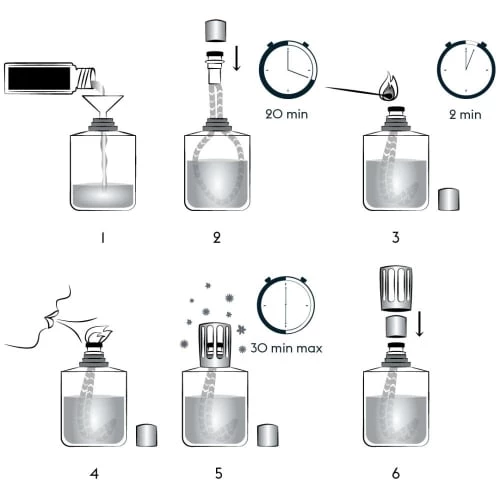 20 min

2 min

1

2

3

30 min max

4

5

6